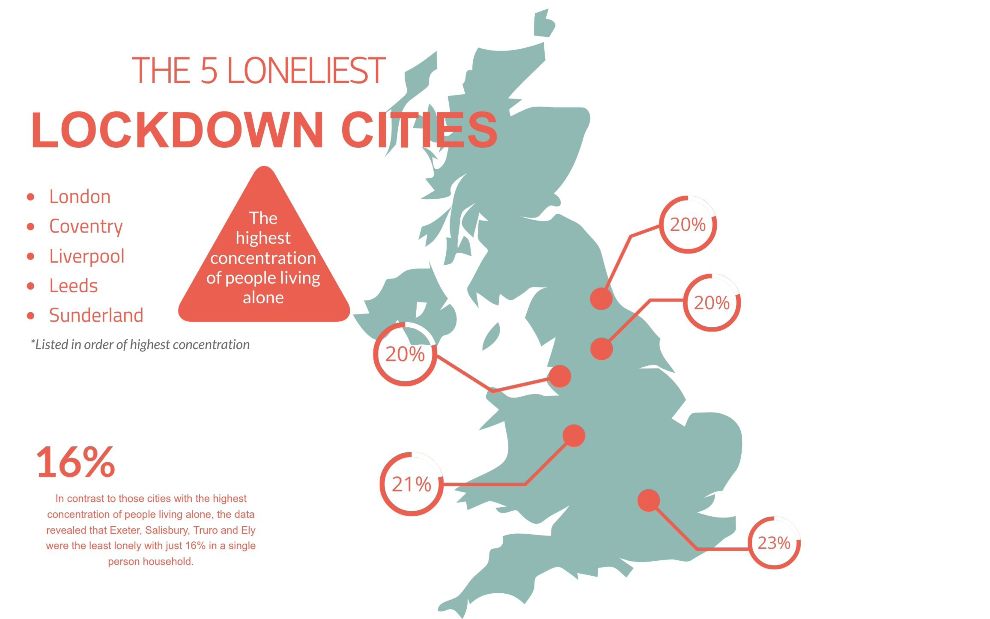 THE 5 LONELIEST
LOCKDOWN CITIES

- London
- Coventry
- Liverpool
- Leeds
- Sunderland

*Listed in order of highest concentration

The highest concentration of people living alone

20%

20%

20%

21%

23%

16%

In contrast to those cities with the highest concentration of people living alone, the data revealed that Exeter, Salisbury, Truro and Ely were the least lonely with just 16% in a single person household.