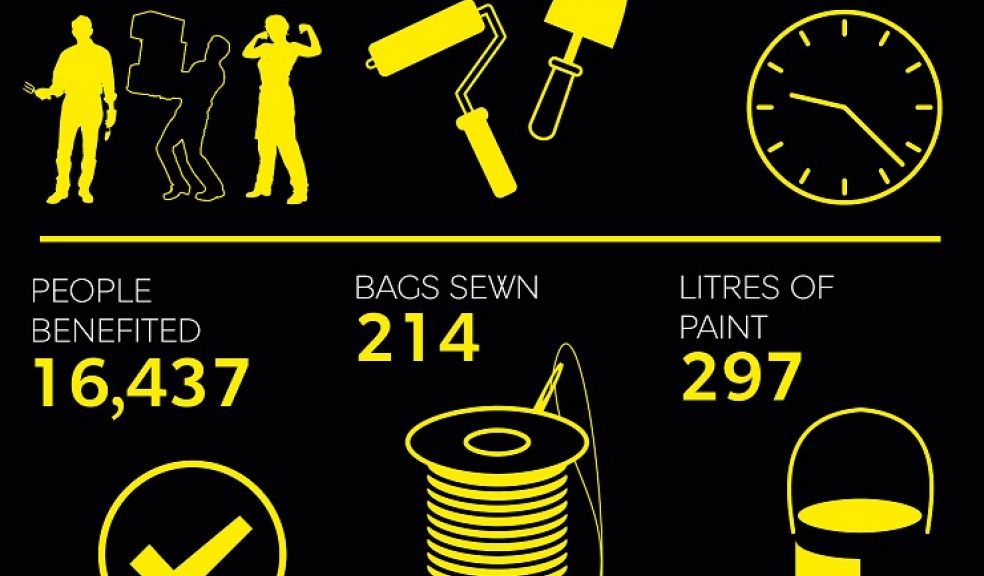 PEOPLE BENEFITED
16,437

BAGS SEWN
214

LITRES OF PAINT
297