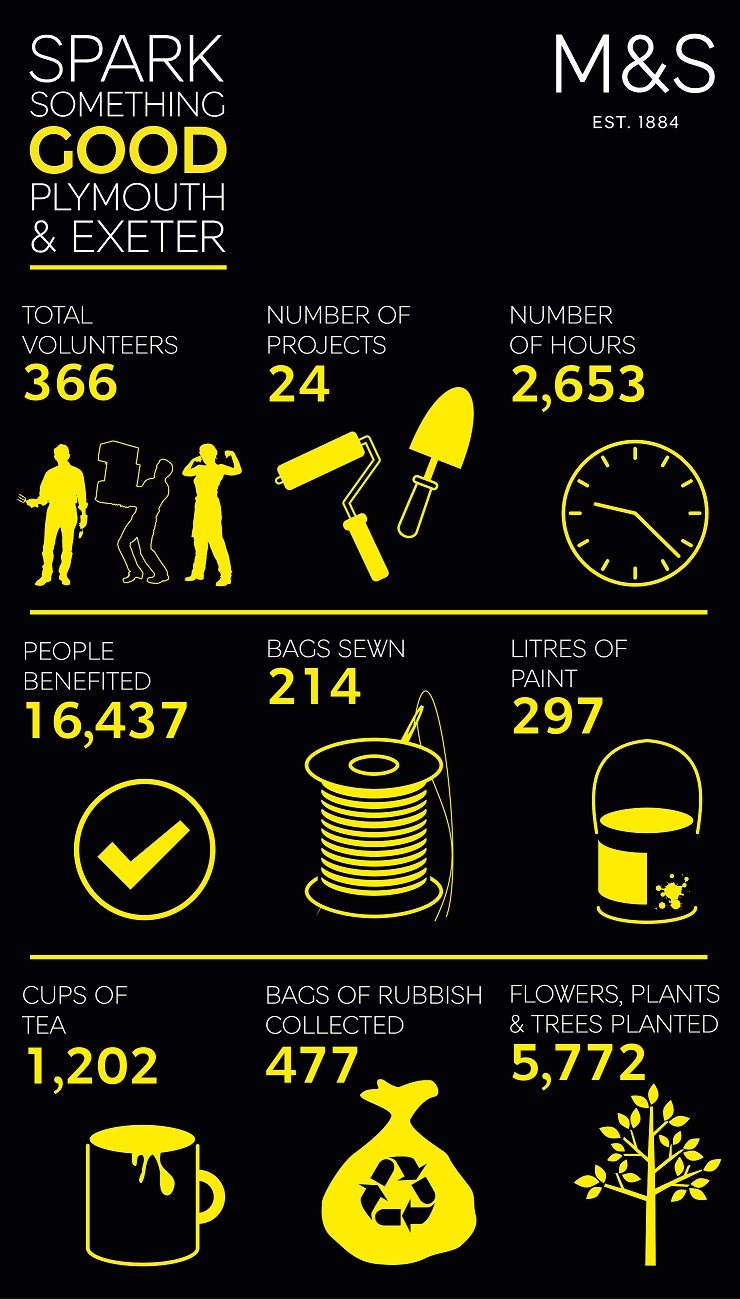 SPARK SOMETHING GOOD PLYMOUTH & EXETER

M&S
EST. 1884

TOTAL VOLUNTEERS
366

NUMBER OF PROJECTS
24

NUMBER OF HOURS
2,653

PEOPLE BENEFITED
16,437

BAGS SEWN
214

LITRES OF PAINT
297

CUPS OF TEA
1,202

BAGS OF RUBBISH COLLECTED
477

FLOWERS, PLANTS & TREES PLANTED
5,772